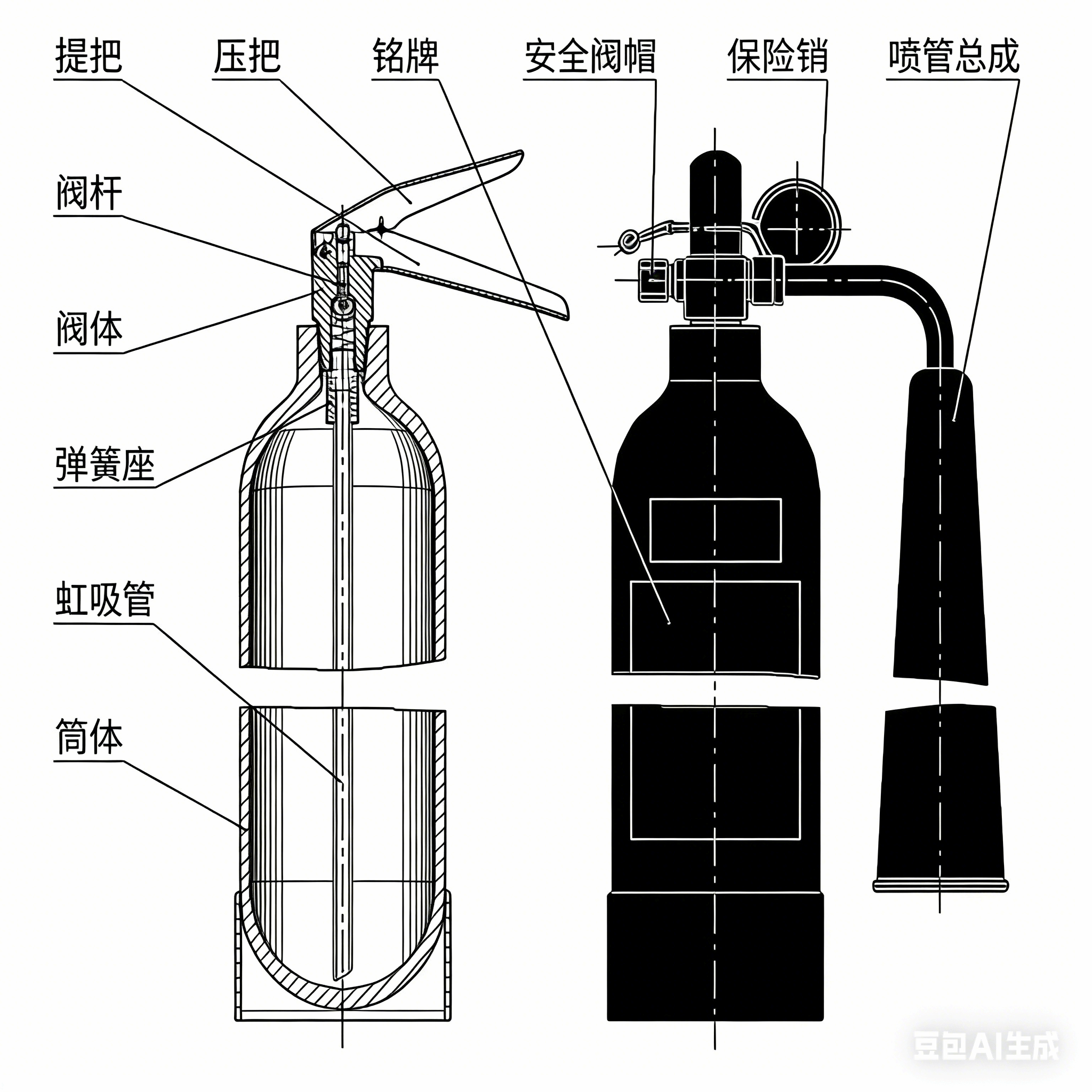 提把
压把
铭牌
安全阀帽
保险销
喷管总成
阀杆
阀体
弹簧座
虹吸管
筒体
豆包AI生成